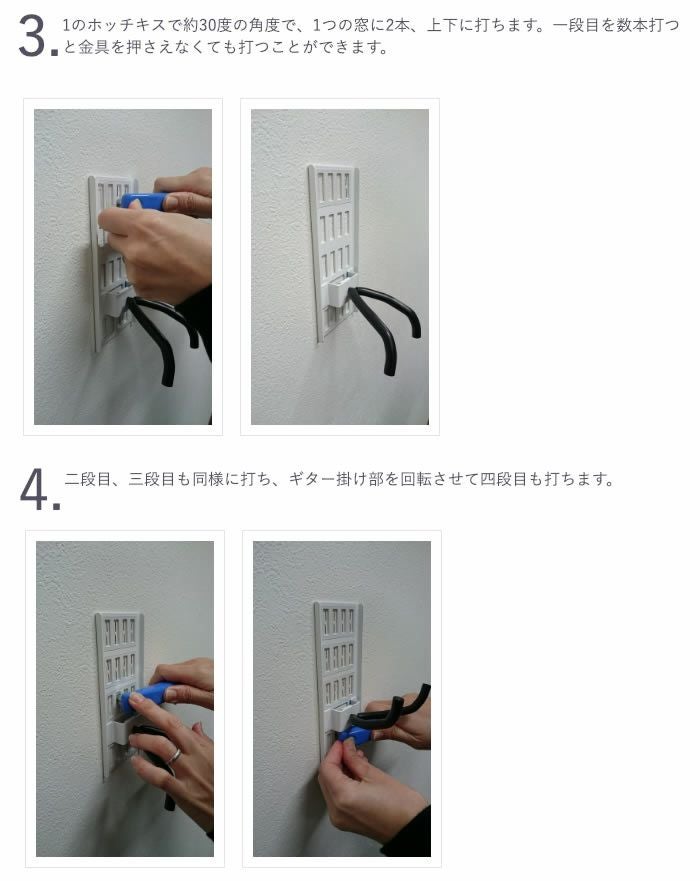 3. 1のホッチキスで約30度の角度で、1つの窓に2本、上下に打ちます。一段目を数本打つと金具を押さえなくても打つことができます。

4. 二段目、三段目も同様に打ち、ギター掛け部を回転させて四段目も打ちます。